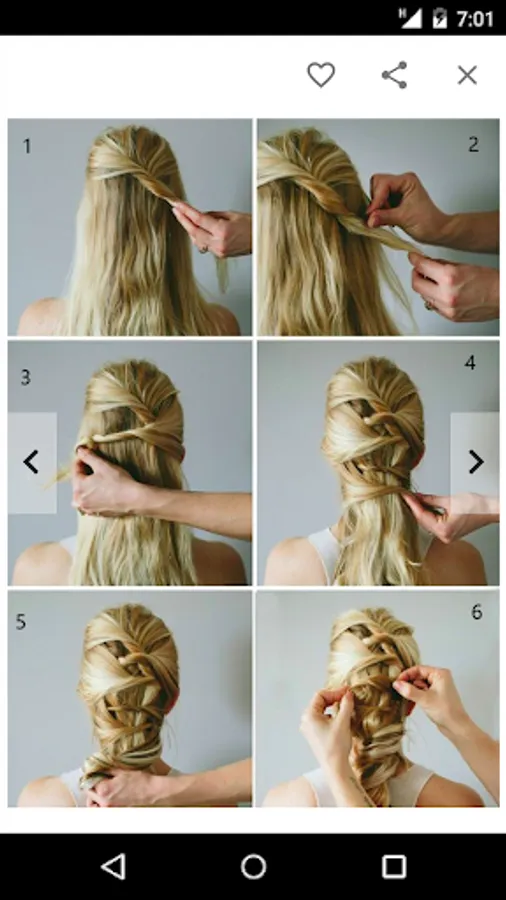 7:01

1

2

3

4

5

6