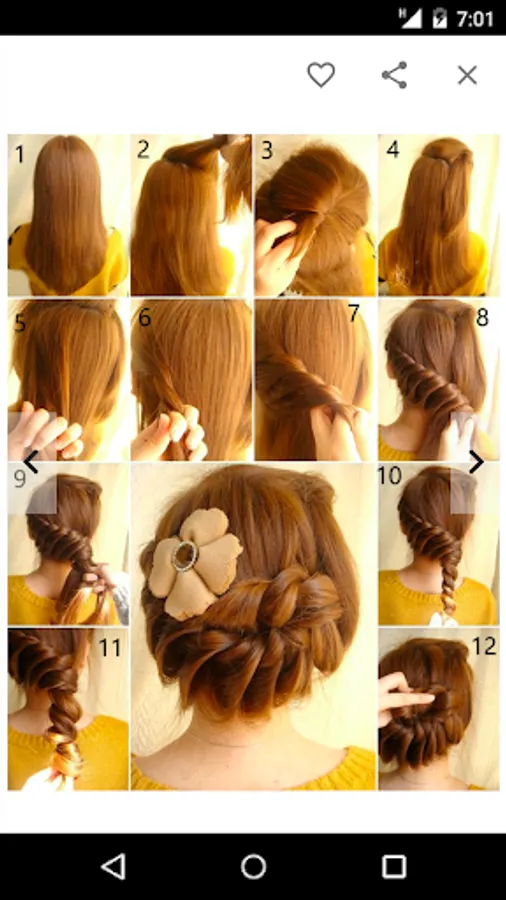 7:01

1
2
3
4
5
6
7
8
9
10
11
12