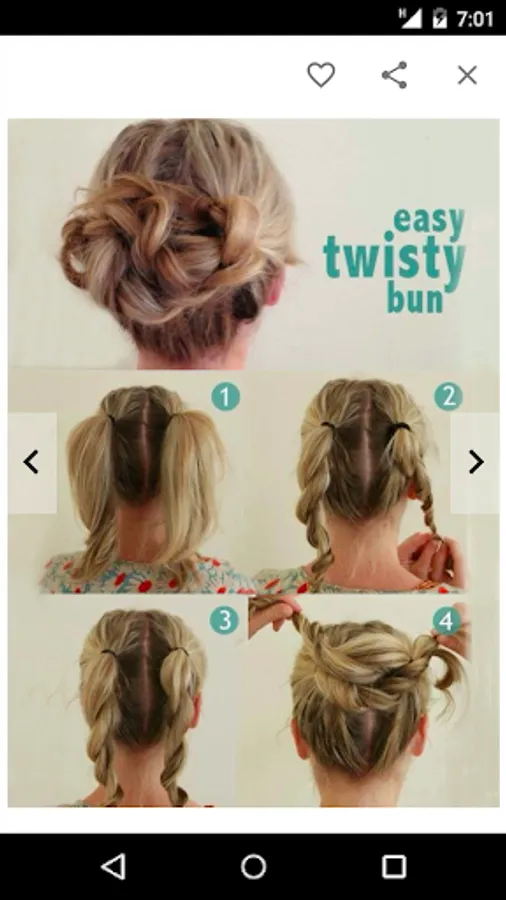 H 7:01

easy
twisty
bun

1
2
3
4