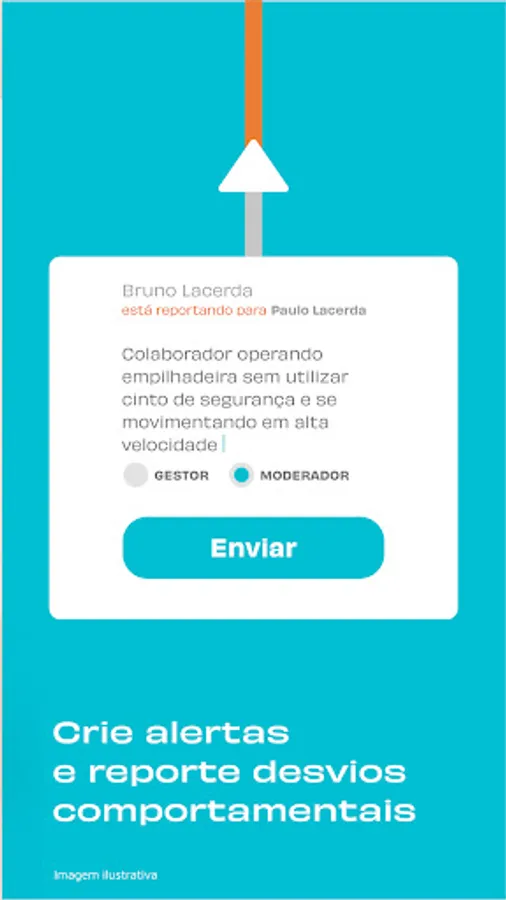 Bruno Lacerda
está reportando para Paulo Lacerda

Colaborador operando empilhadeira sem utilizar cinto de segurança e se movimentando em alta velocidade

GESTOR MODERADOR

Enviar

Crie alertas
e reporte desvios
comportamentais

Imagem ilustrativa