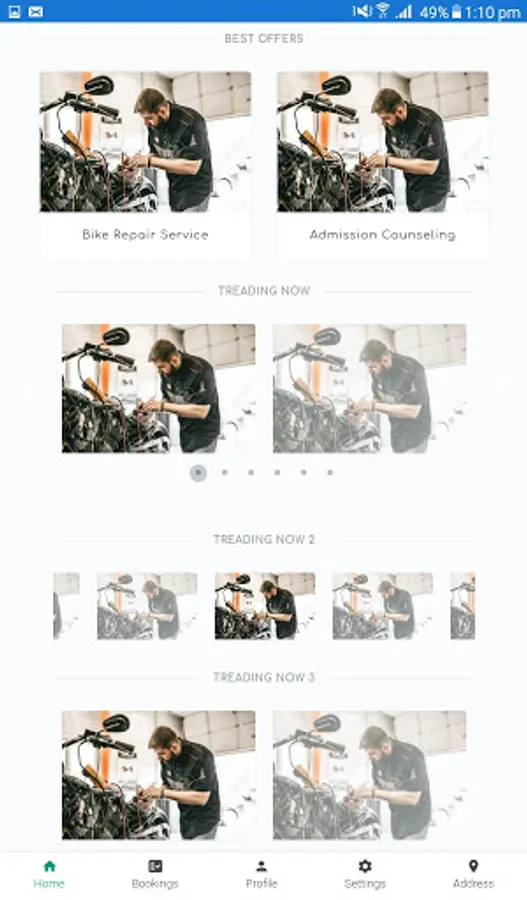 49% 1:10 pm

BEST OFFERS

Bike Repair Service

Admission Counseling

TREADING NOW

TREADING NOW 2

TREADING NOW 3

Home
Bookings
Profile
Settings
Address