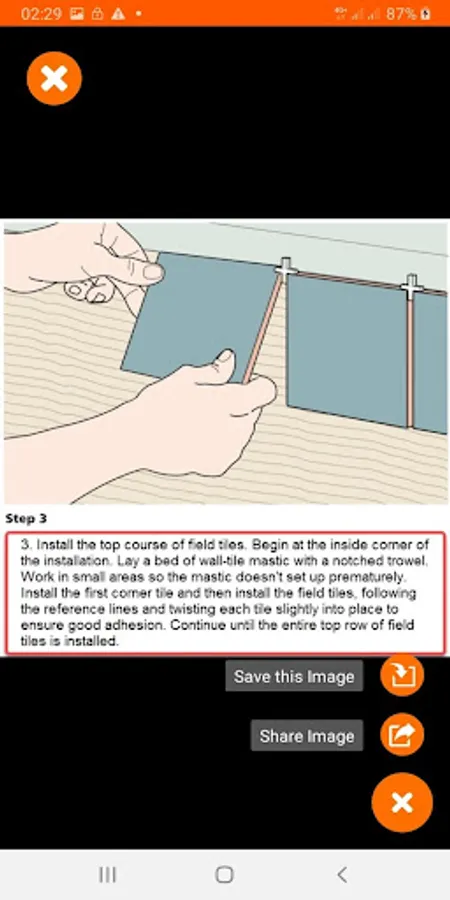 02:29 87%

Step 3

3. Install the top course of field tiles. Begin at the inside corner of the installation. Lay a bed of wall-tile mastic with a notched trowel. Work in small areas so the mastic doesn't set up prematurely. Install the first corner tile and then install the field tiles, following the reference lines and twisting each tile slightly into place to ensure good adhesion. Continue until the entire top row of field tiles is installed.

Save this Image

Share Image