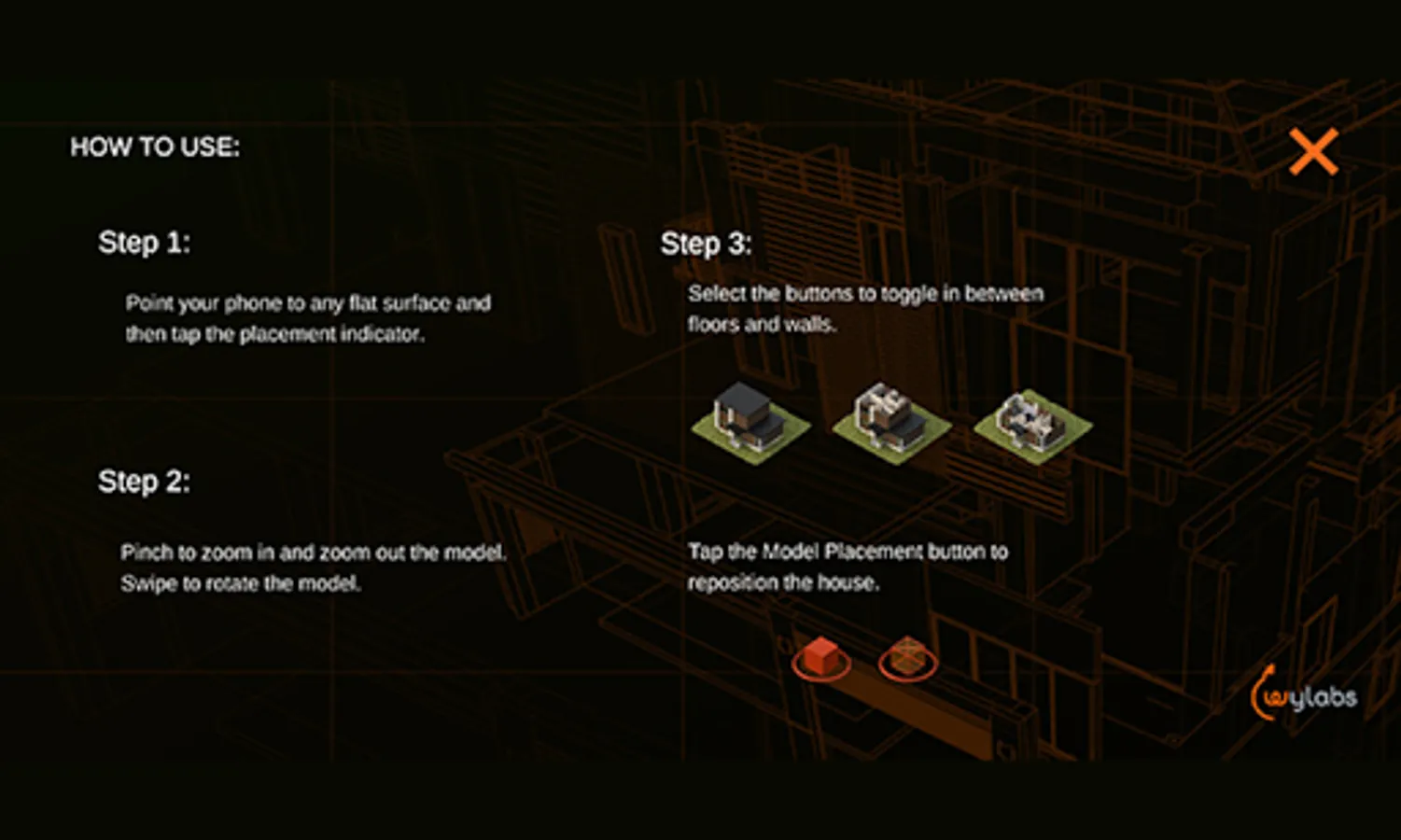 HOW TO USE:

Step 1:

Point your phone to any flat surface and then tap the placement indicator.

Step 2:

Pinch to zoom in and zoom out the model. Swipe to rotate the model.

Step 3:

Select the buttons to toggle in between floors and walls.

Tap the Model Placement button to reposition the house.

wylabs