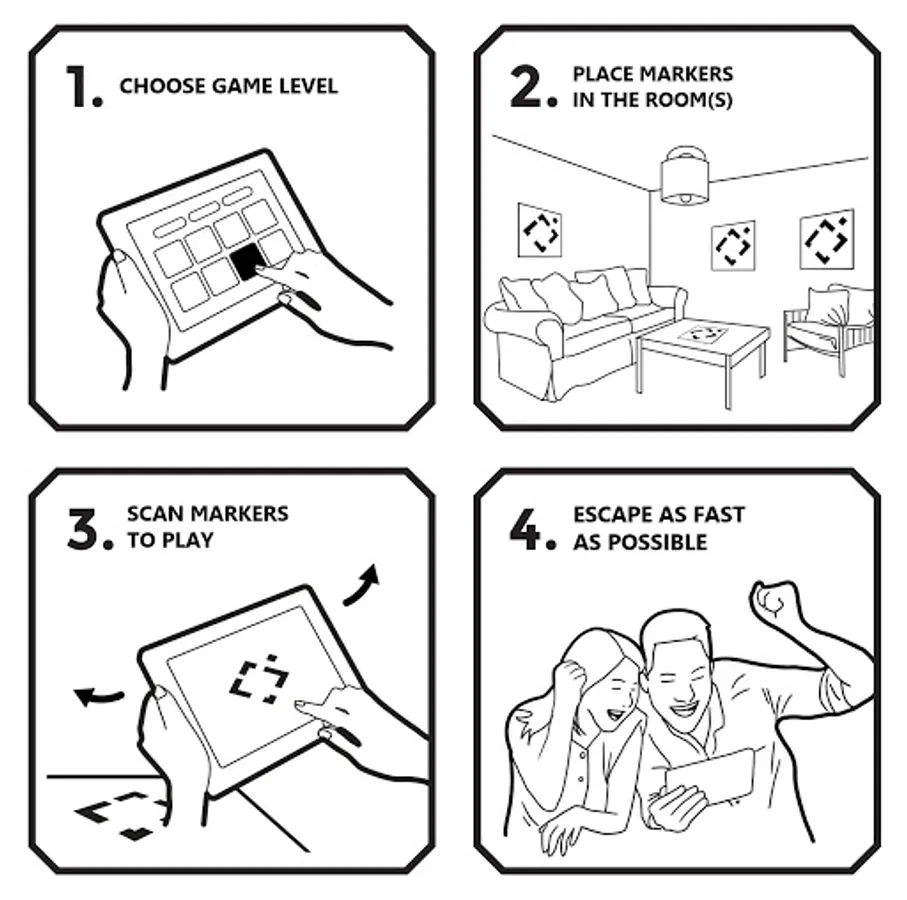 1. CHOOSE GAME LEVEL

2. PLACE MARKERS IN THE ROOM(S)

3. SCAN MARKERS TO PLAY

4. ESCAPE AS FAST AS POSSIBLE