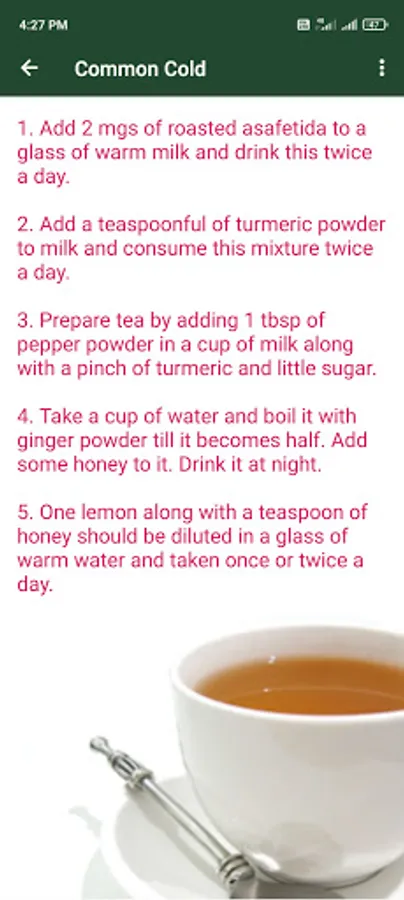 4:27 PM

Common Cold

1. Add 2 mgs of roasted asafetida to a glass of warm milk and drink this twice a day.

2. Add a teaspoonful of turmeric powder to milk and consume this mixture twice a day.

3. Prepare tea by adding 1 tbsp of pepper powder in a cup of milk along with a pinch of turmeric and little sugar.

4. Take a cup of water and boil it with ginger powder till it becomes half. Add some honey to it. Drink it at night.

5. One lemon along with a teaspoon of honey should be diluted in a glass of warm water and taken once or twice a day.