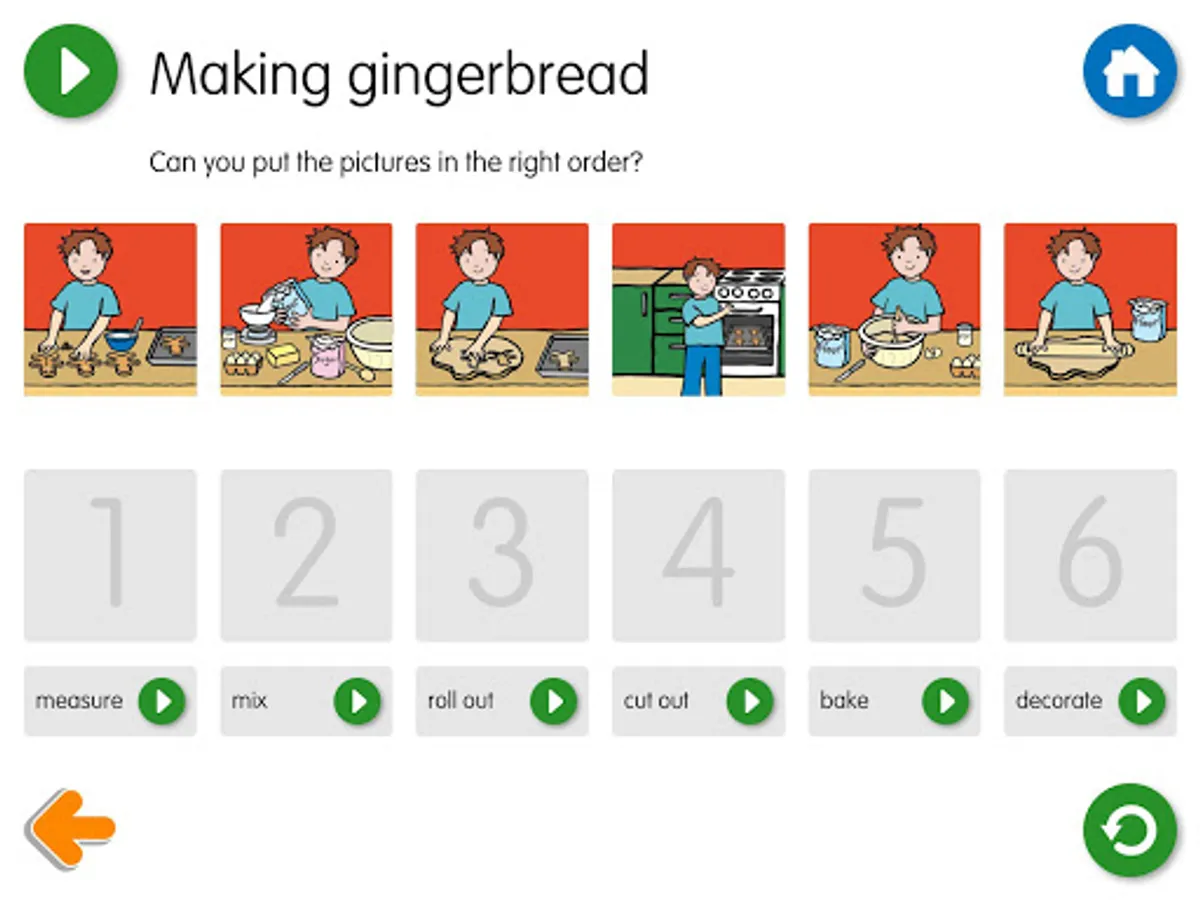 Making gingerbread

Can you put the pictures in the right order?

1 2 3 4 5 6

measure

mix

roll out

cut out

bake

decorate