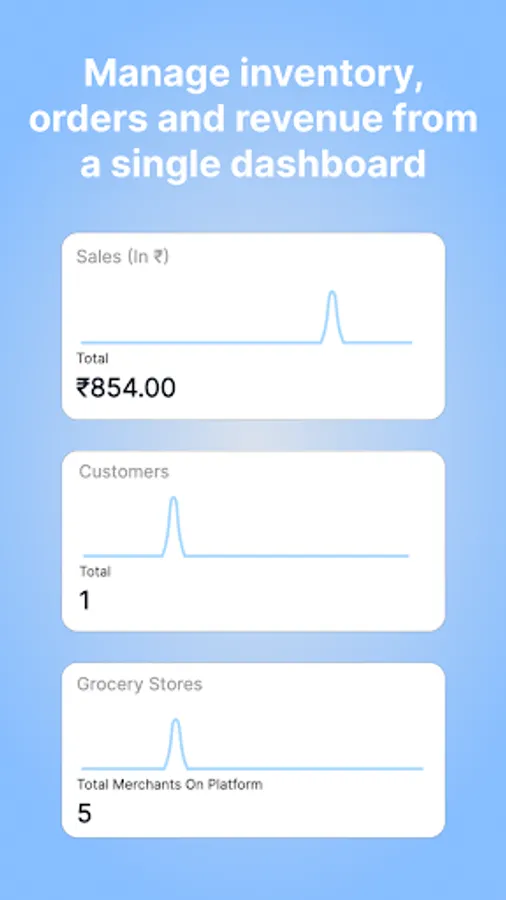 Manage inventory, orders and revenue from a single dashboard

Sales (In ₹)

Total

₹854.00

Customers

Total

1

Grocery Stores

Total Merchants On Platform

5