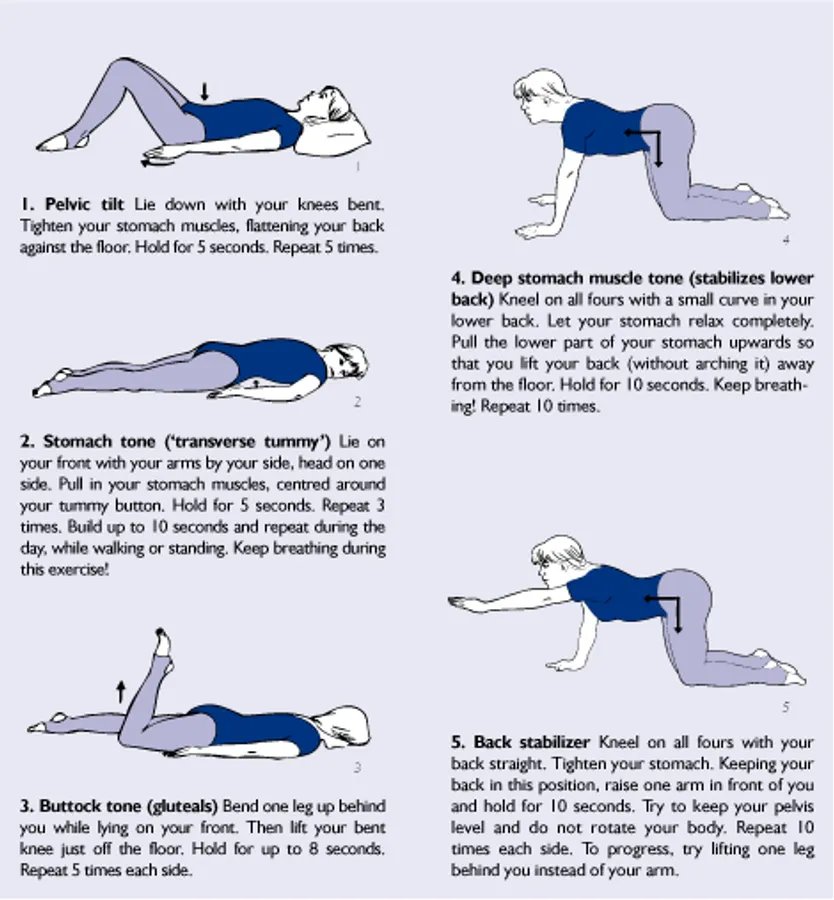 1

1. Pelvic tilt Lie down with your knees bent. Tighten your stomach muscles, flattening your back against the floor. Hold for 5 seconds. Repeat 5 times.

2

2. Stomach tone ('transverse tummy') Lie on your front with your arms by your side, head on one side. Pull in your stomach muscles, centred around your tummy button. Hold for 5 seconds. Repeat 3 times. Build up to 10 seconds and repeat during the day, while walking or standing. Keep breathing during this exercise!

3

3. Buttock tone (gluteals) Bend one leg up behind you while lying on your front. Then lift your bent knee just off the floor. Hold for up to 8 seconds. Repeat 5 times each side.

4

4. Deep stomach muscle tone (stabilizes lower back) Kneel on all fours with a small curve in your lower back. Let your stomach relax completely. Pull the lower part of your stomach upwards so that you lift your back (without arching it) away from the floor. Hold for 10 seconds. Keep breathing! Repeat 10 times.

5

5. Back stabilizer Kneel on all fours with your back straight. Tighten your stomach. Keeping your back in this position, raise one arm in front of you and hold for 10 seconds. Try to keep your pelvis level and do not rotate your body. Repeat 10 times each side. To progress, try lifting one leg behind you instead of your arm.