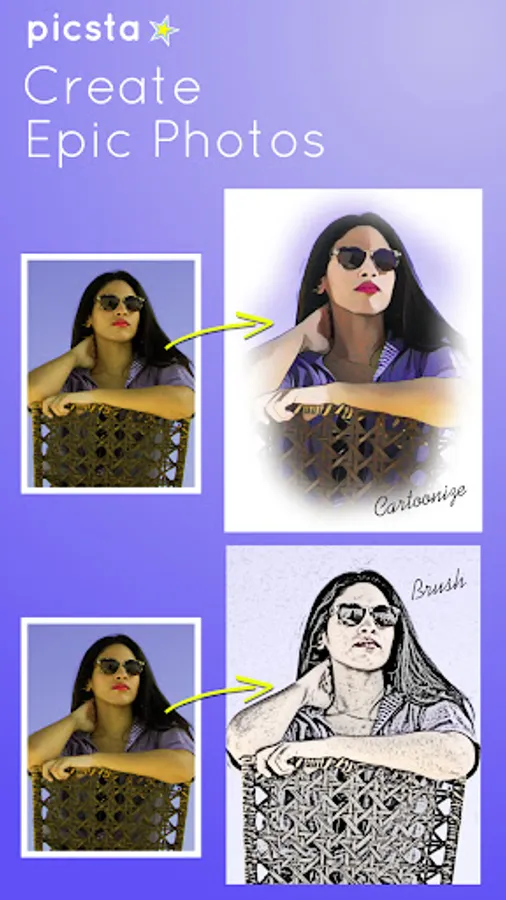 picsta

Create
Epic Photos

Cartoonize

Brush