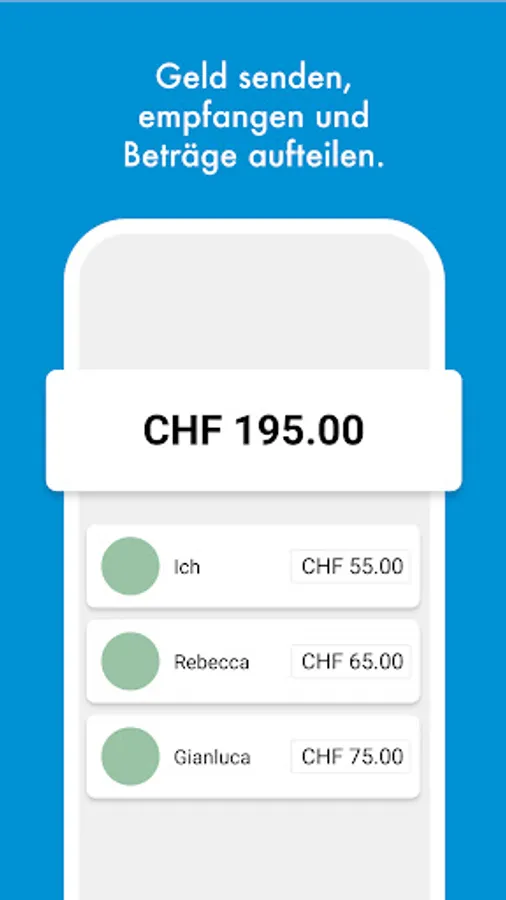 Geld senden, empfangen und Beträge aufteilen.

CHF 195.00

Ich CHF 55.00

Rebecca CHF 65.00

Gianluca CHF 75.00