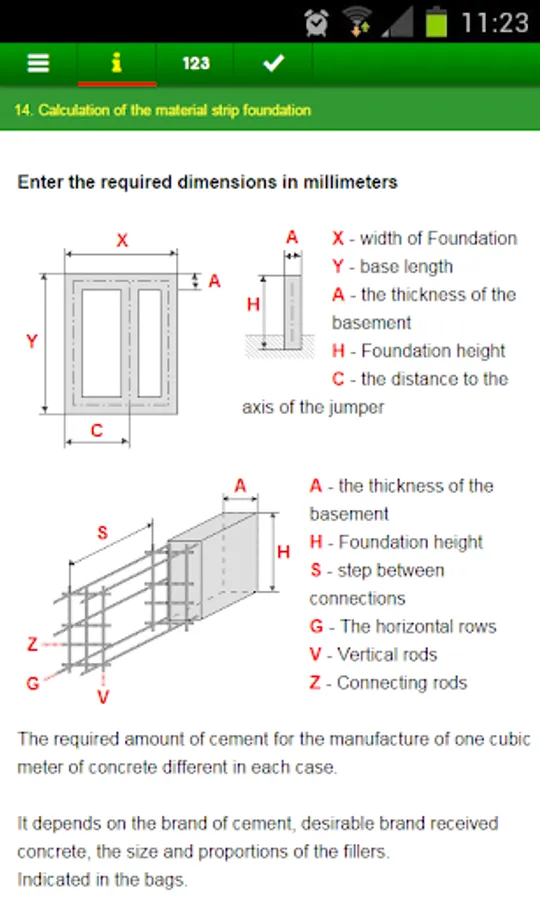 11:23

123

14. Calculation of the material strip foundation

Enter the required dimensions in millimeters

X

A

Y

C

A

H

X - width of Foundation
Y - base length
A - the thickness of the basement
H - Foundation height
C - the distance to the axis of the jumper

A

S

H

Z

G

V

A - the thickness of the basement
H - Foundation height
S - step between connections
G - The horizontal rows
V - Vertical rods
Z - Connecting rods

The required amount of cement for the manufacture of one cubic meter of concrete different in each case.

It depends on the brand of cement, desirable brand received concrete, the size and proportions of the fillers.
Indicated in the bags.