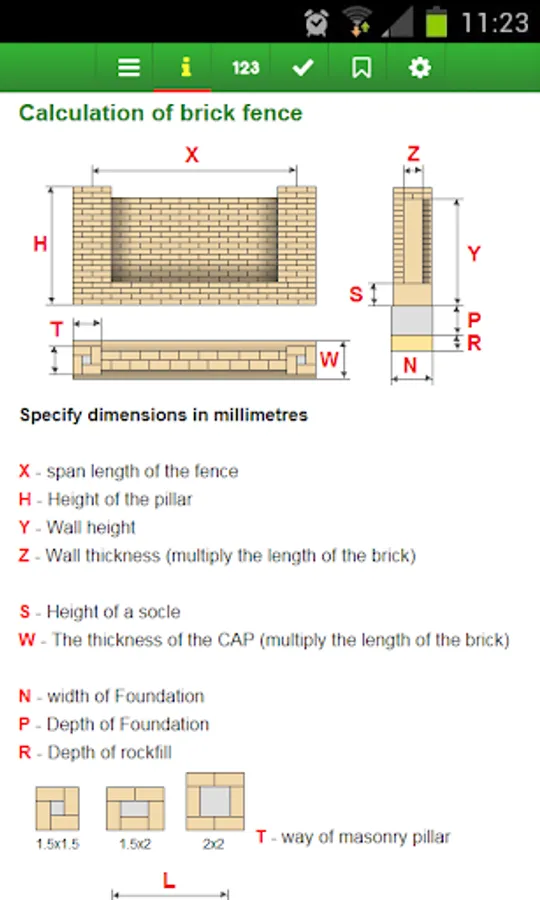 11:23

123

Calculation of brick fence

X

H

T

W

Z

Y

S

P

R

N

Specify dimensions in millimetres

X - span length of the fence
H - Height of the pillar
Y - Wall height
Z - Wall thickness (multiply the length of the brick)

S - Height of a socle
W - The thickness of the CAP (multiply the length of the brick)

N - width of Foundation
P - Depth of Foundation
R - Depth of rockfill

1.5x1.5 1.5x2 2x2 T - way of masonry pillar

L