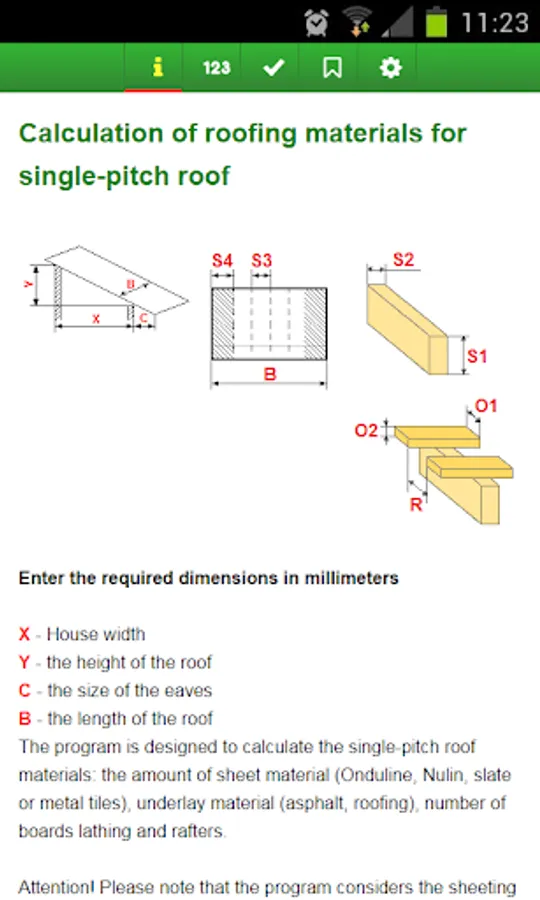 11:23

123

Calculation of roofing materials for single-pitch roof

Y
B
X
C

S4 S3

B

S2

S1

O1
O2

R

Enter the required dimensions in millimeters

X - House width
Y - the height of the roof
C - the size of the eaves
B - the length of the roof
The program is designed to calculate the single-pitch roof materials: the amount of sheet material (Onduline, Nulin, slate or metal tiles), underlay material (asphalt, roofing), number of boards lathing and rafters.

Attention! Please note that the program considers the sheeting