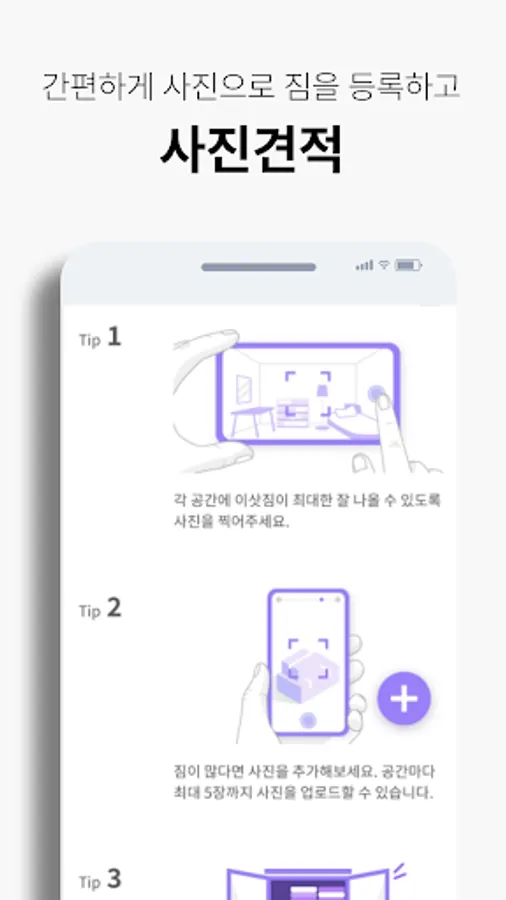 간편하게 사진으로 짐을 등록하고

사진견적

Tip 1

각 공간에 이삿짐이 최대한 잘 나올 수 있도록 사진을 찍어주세요.

Tip 2

짐이 많다면 사진을 추가해보세요. 공간마다 최대 5장까지 사진을 업로드할 수 있습니다.

Tip 3