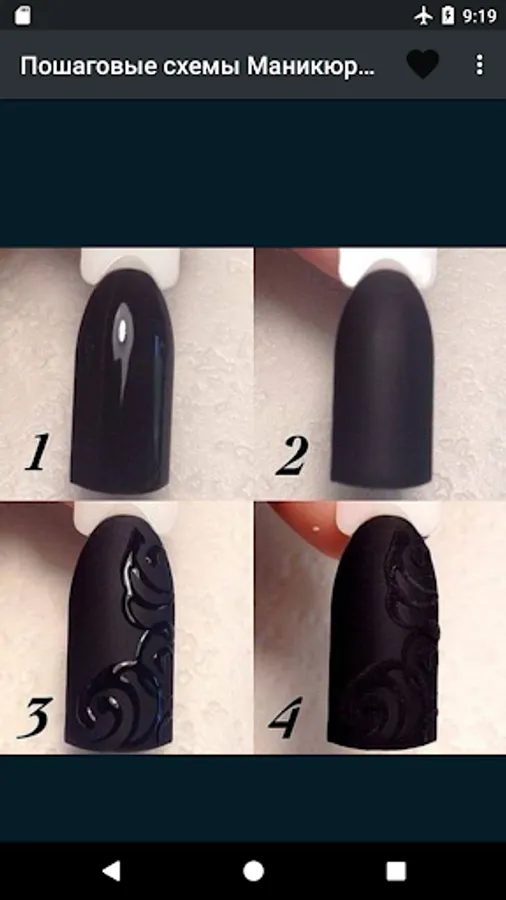 9:19

Пошаговые схемы Маникюр...

1

2

3

4