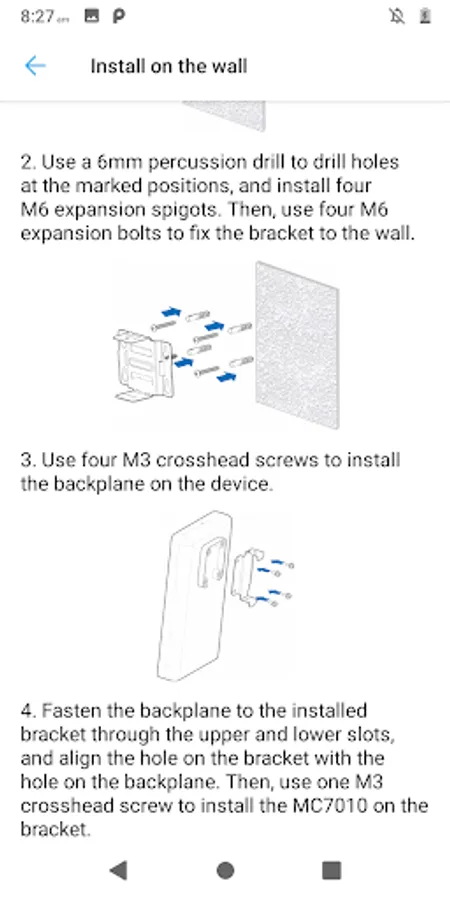 8:27 am

Install on the wall

2. Use a 6mm percussion drill to drill holes at the marked positions, and install four M6 expansion spigots. Then, use four M6 expansion bolts to fix the bracket to the wall.

3. Use four M3 crosshead screws to install the backplane on the device.

4. Fasten the backplane to the installed bracket through the upper and lower slots, and align the hole on the bracket with the hole on the backplane. Then, use one M3 crosshead screw to install the MC7010 on the bracket.