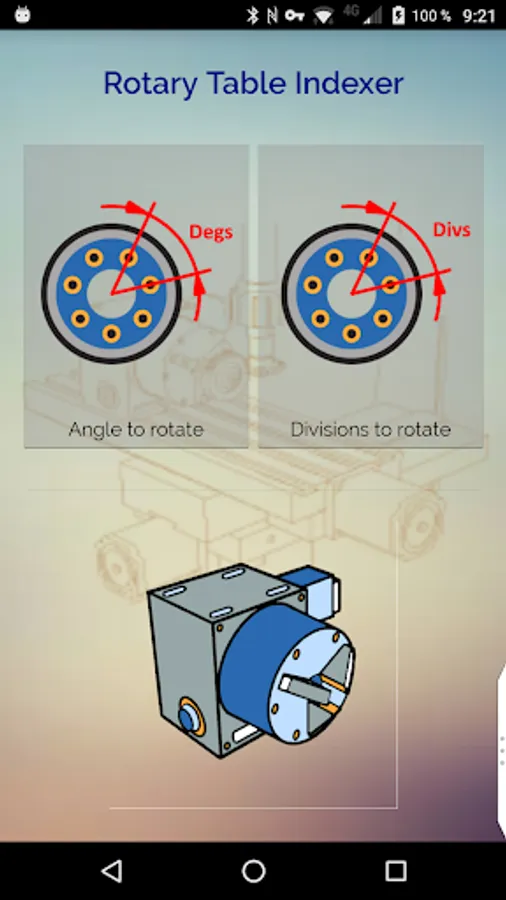 4G 100 % 9:21

Rotary Table Indexer

Degs

Angle to rotate

Divs

Divisions to rotate