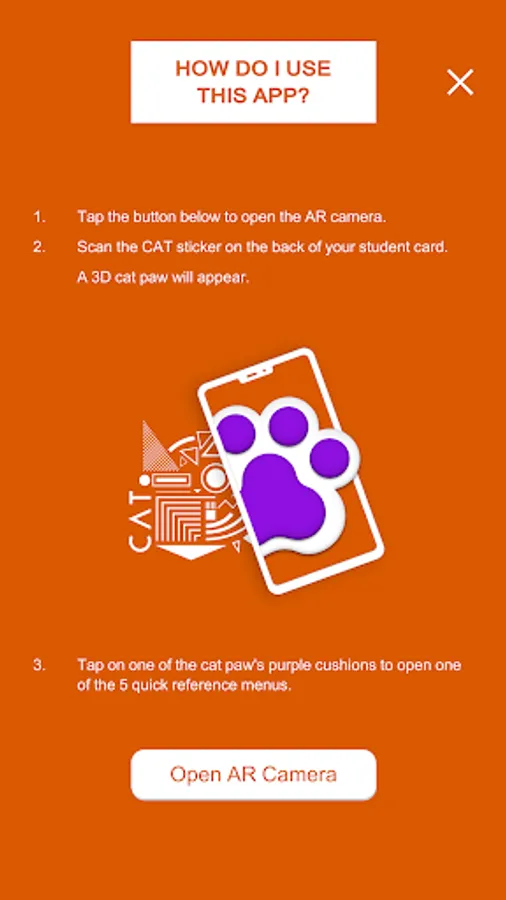 HOW DO I USE THIS APP?

1. Tap the button below to open the AR camera.

2. Scan the CAT sticker on the back of your student card. A 3D cat paw will appear.

CAT

3. Tap on one of the cat paw's purple cushions to open one of the 5 quick reference menus.

Open AR Camera