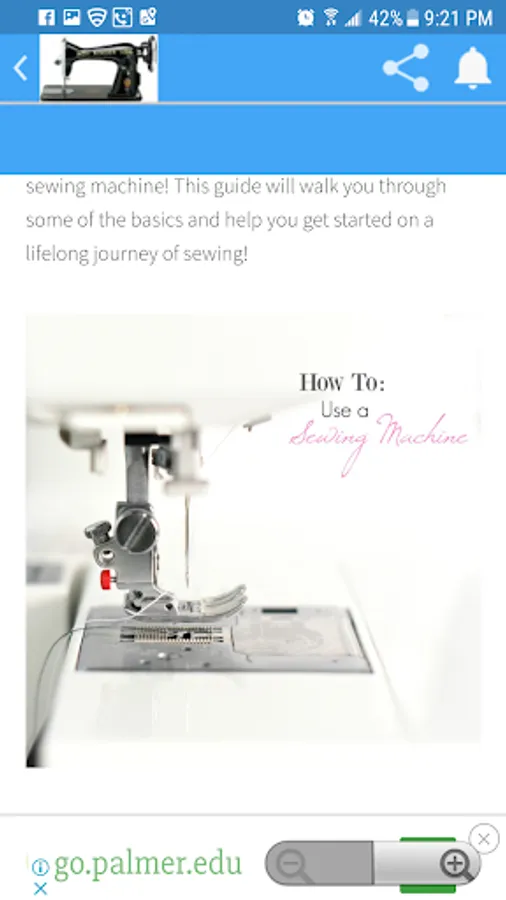 42% 9:21 PM

sewing machine! This guide will walk you through some of the basics and help you get started on a lifelong journey of sewing!

How To:
Use a
Sewing Machine

go.palmer.edu