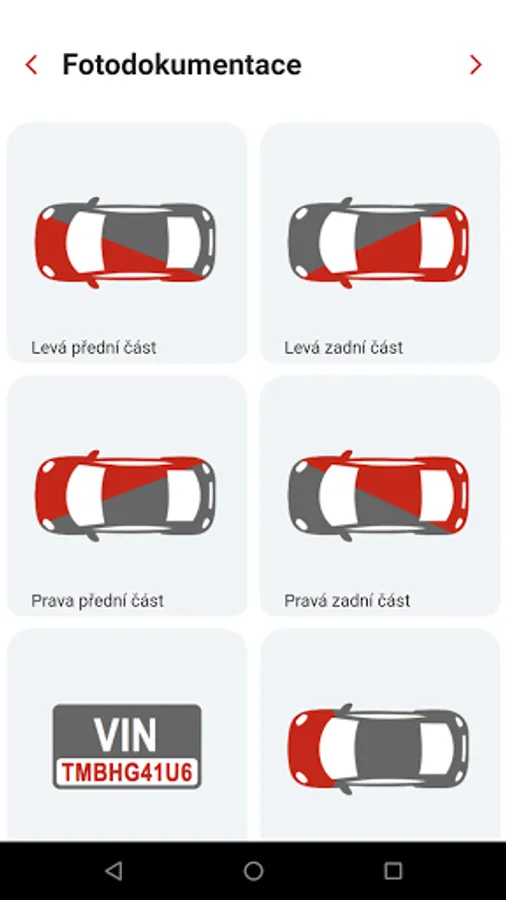 Fotodokumentace

Levá přední část

Levá zadní část

Prava přední část

Pravá zadní část

VIN
TMBHG41U6