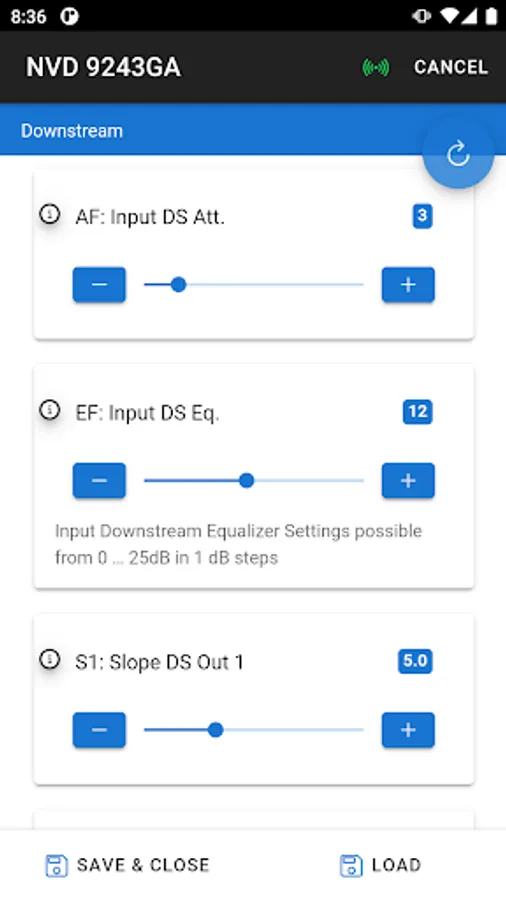 8:36

NVD 9243GA

CANCEL

Downstream

AF: Input DS Att.

3

−

+

EF: Input DS Eq.

12

−

+

Input Downstream Equalizer Settings possible from 0 ... 25dB in 1 dB steps

S1: Slope DS Out 1

5.0

−

+

SAVE & CLOSE

LOAD