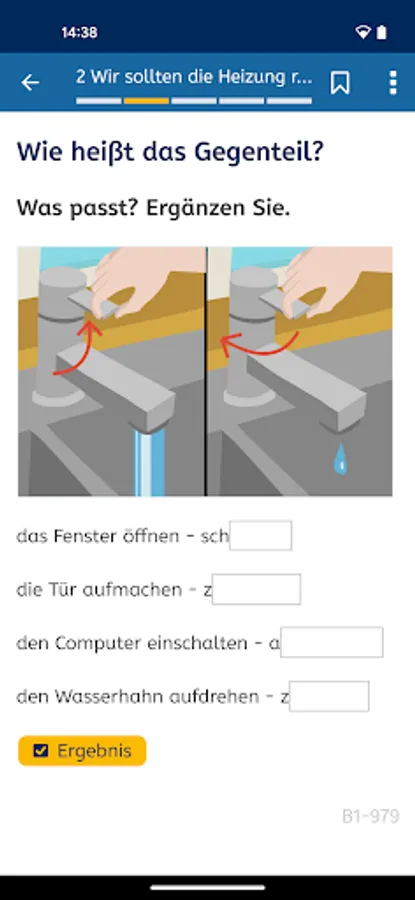 14:38

2 Wir sollten die Heizung r...

Wie heißt das Gegenteil?

Was passt? Ergänzen Sie.

das Fenster öffnen - sch

die Tür aufmachen - z

den Computer einschalten - a

den Wasserhahn aufdrehen - z

Ergebnis

B1-979