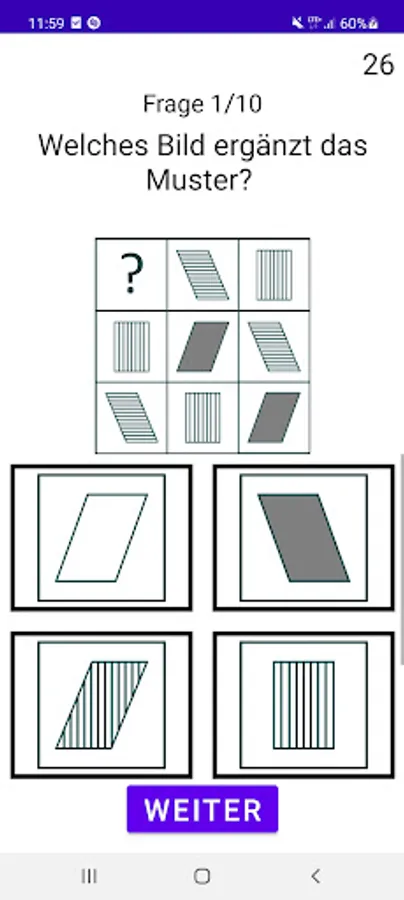 11:59 60%

26

Frage 1/10

Welches Bild ergänzt das Muster?

?

WEITER