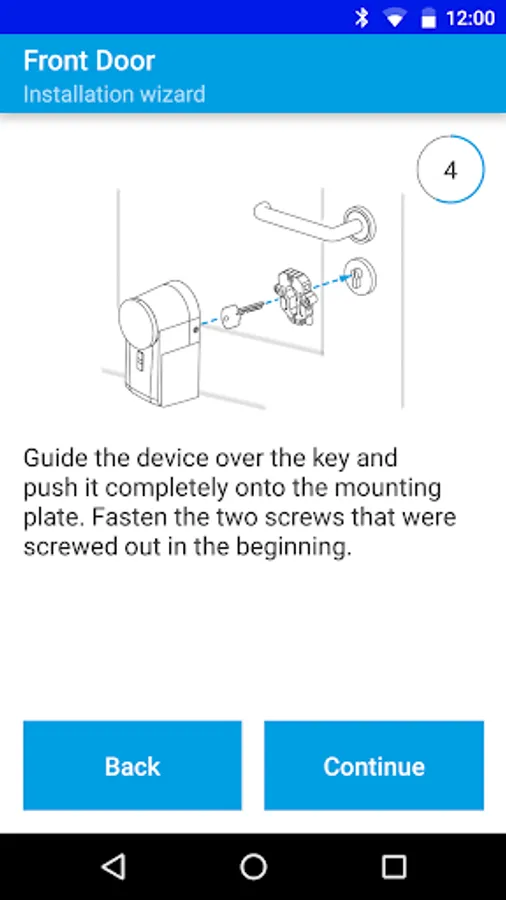 12:00

Front Door
Installation wizard

4

Guide the device over the key and push it completely onto the mounting plate. Fasten the two screws that were screwed out in the beginning.

Back

Continue