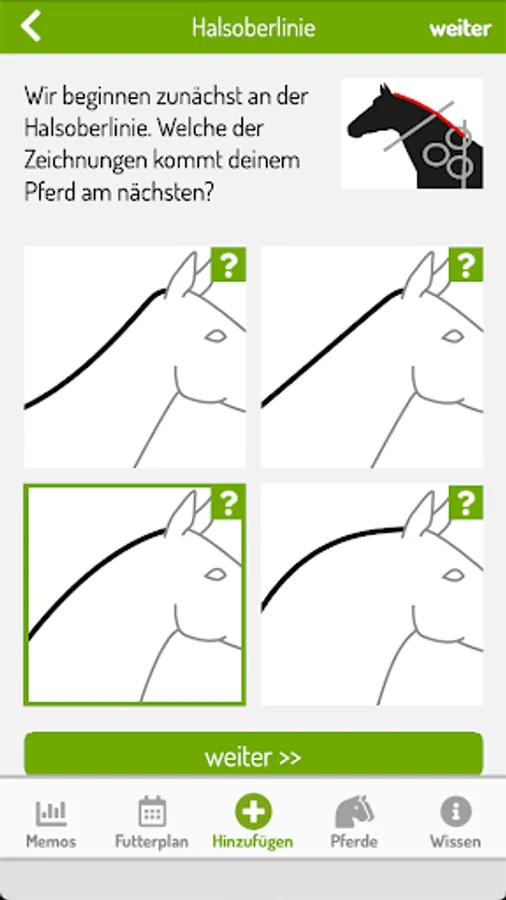 Halsoberlinie
weiter

Wir beginnen zunächst an der Halsoberlinie. Welche der Zeichnungen kommt deinem Pferd am nächsten?

?
?
?
?

weiter >>

Memos
Futterplan
Hinzufügen
Pferde
Wissen