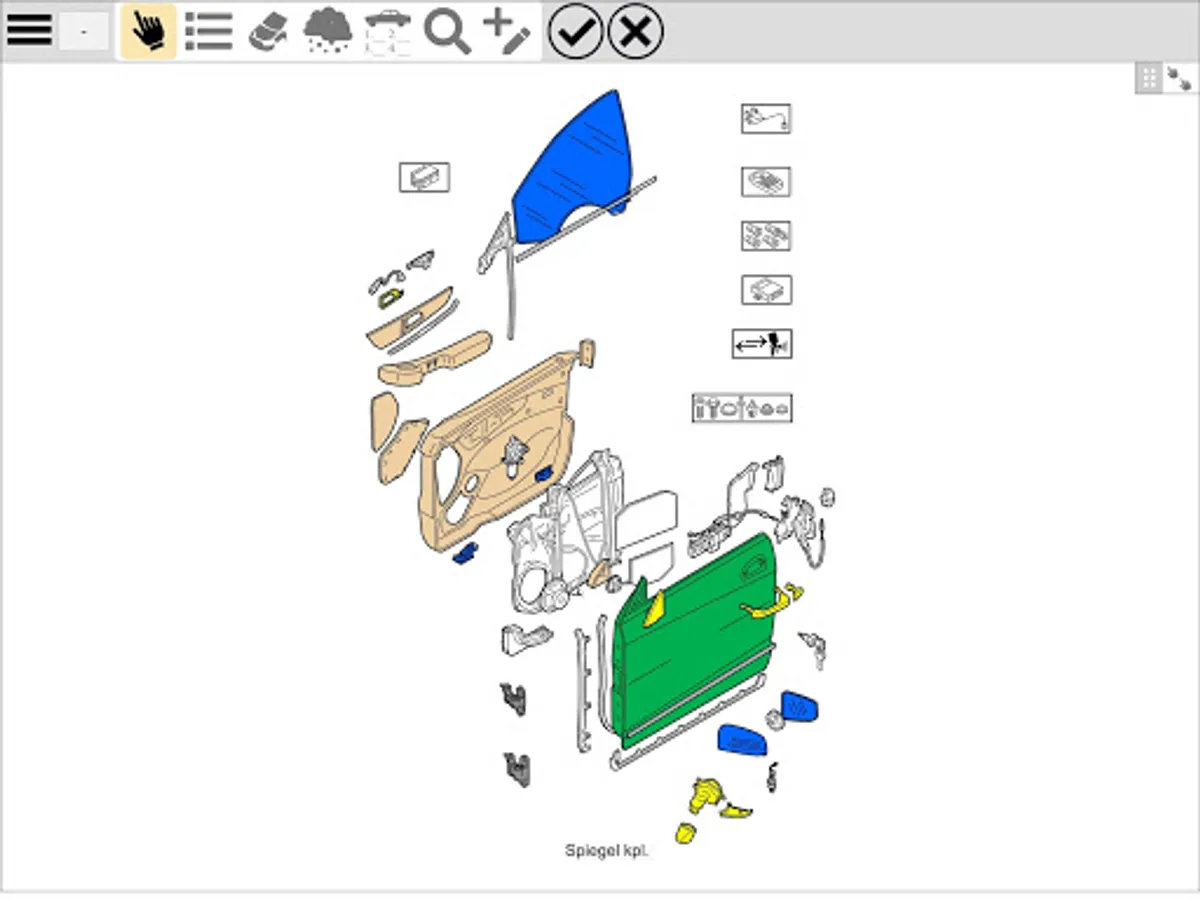 Spiegel kpl.