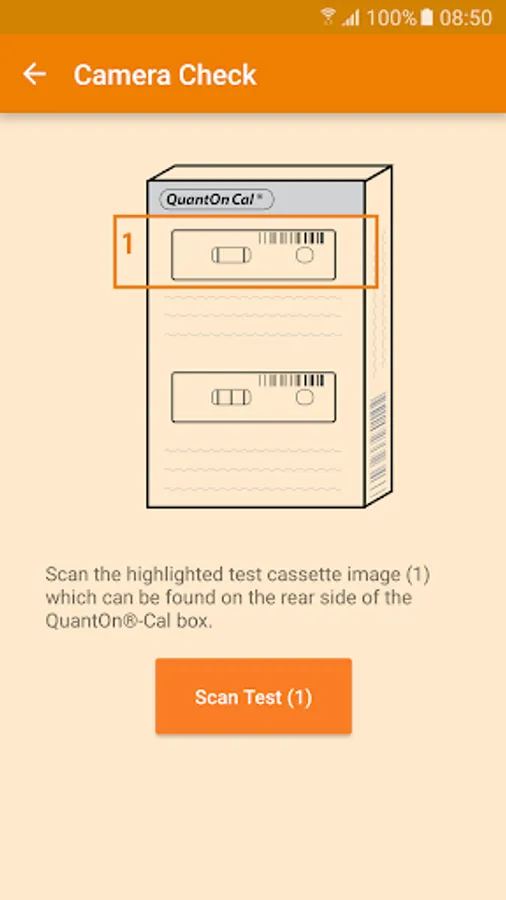 100% 08:50

Camera Check

QuantOn Cal®

1

Scan the highlighted test cassette image (1) which can be found on the rear side of the QuantOn®-Cal box.

Scan Test (1)