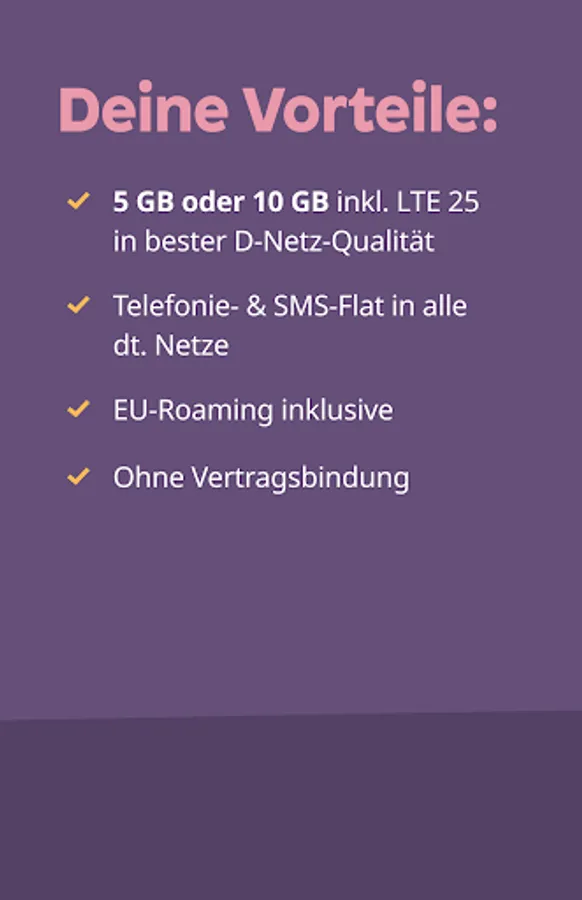 Deine Vorteile:

✓ 5 GB oder 10 GB inkl. LTE 25 in bester D-Netz-Qualität

✓ Telefonie- & SMS-Flat in alle dt. Netze

✓ EU-Roaming inklusive

✓ Ohne Vertragsbindung