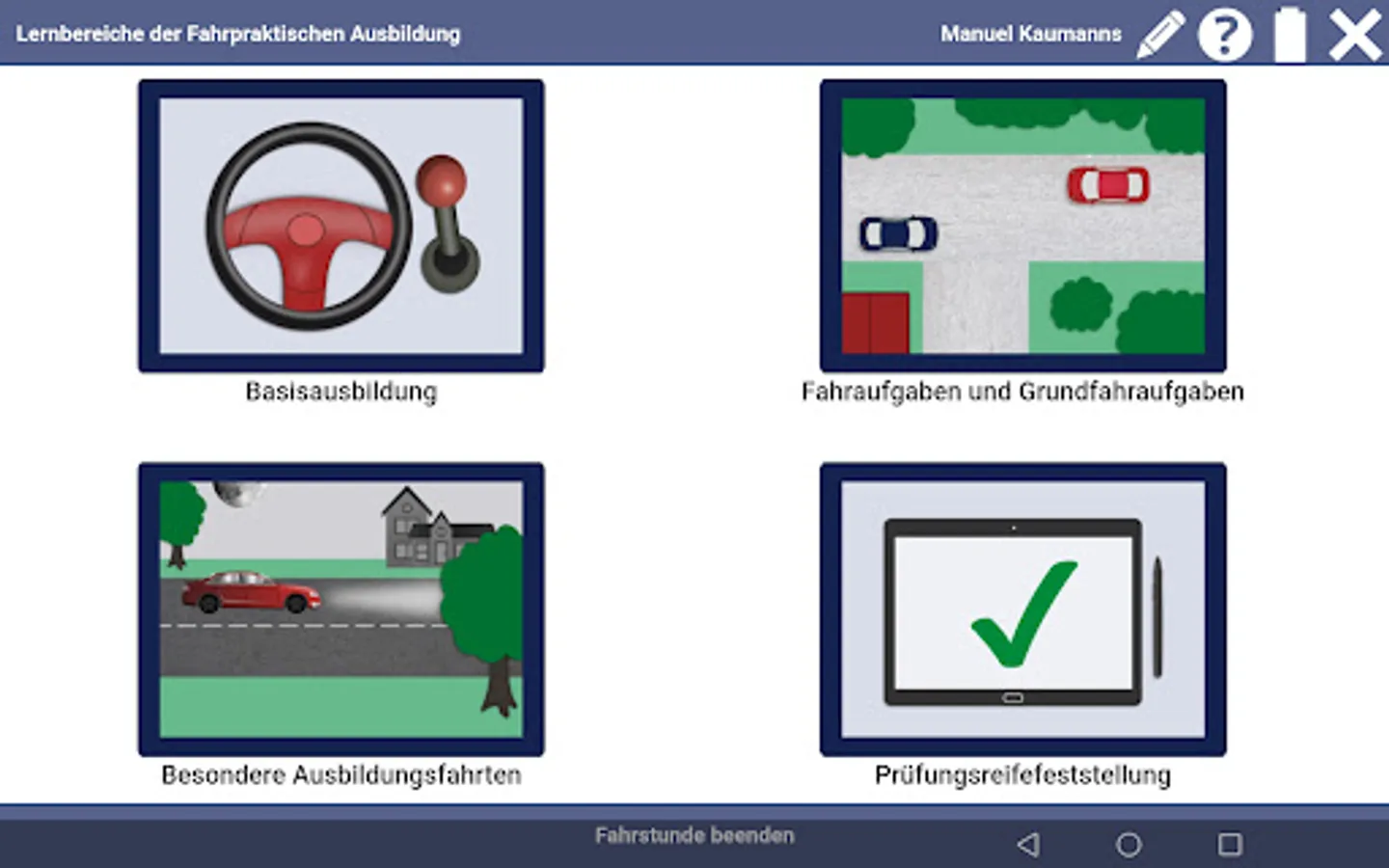 Lernbereiche der Fahrpraktischen Ausbildung

Manuel Kaumanns

?

Basisausbildung

Fahraufgaben und Grundfahraufgaben

Besondere Ausbildungsfahrten

Prüfungsreifefeststellung

Fahrstunde beenden