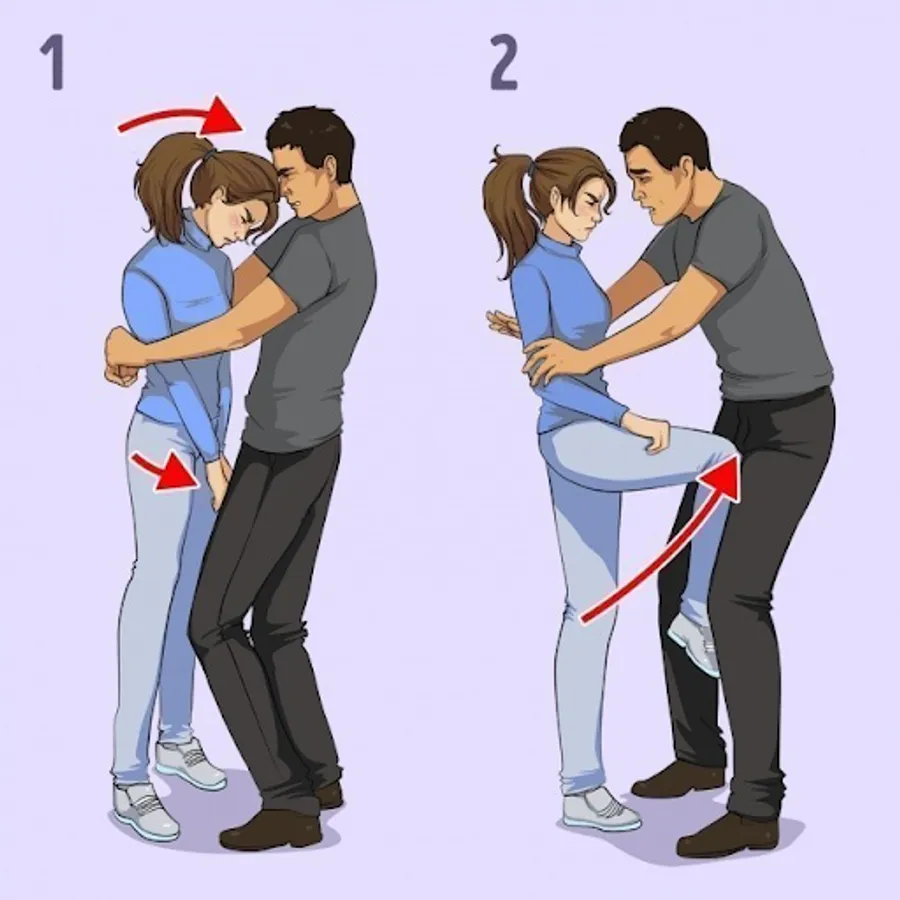 1

2