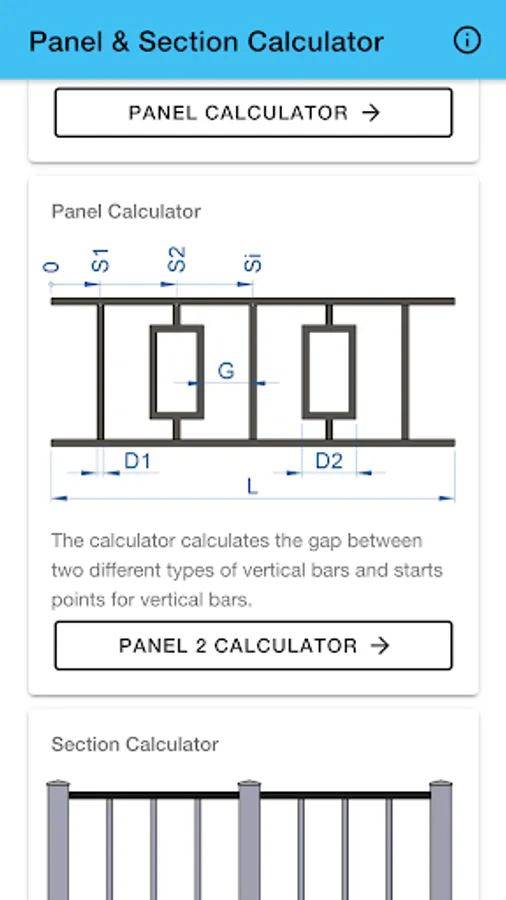 Panel & Section Calculator

PANEL CALCULATOR →

Panel Calculator

0 S1 S2 Si

G

D1 D2

L

The calculator calculates the gap between two different types of vertical bars and starts points for vertical bars.

PANEL 2 CALCULATOR →

Section Calculator