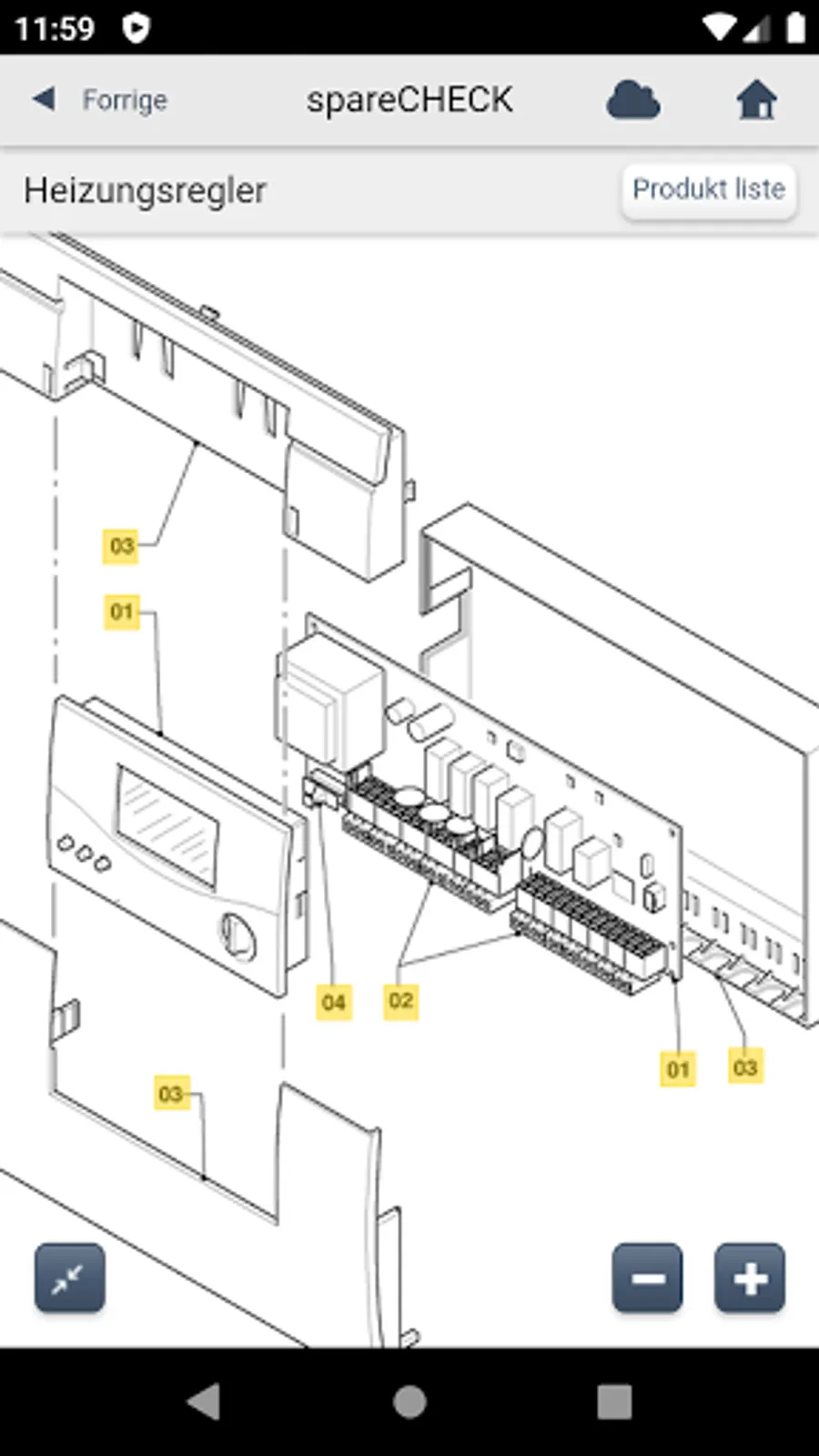 11:59

Forrige
spareCHECK

Heizungsregler
Produkt liste

03
01
04
02
01
03
03