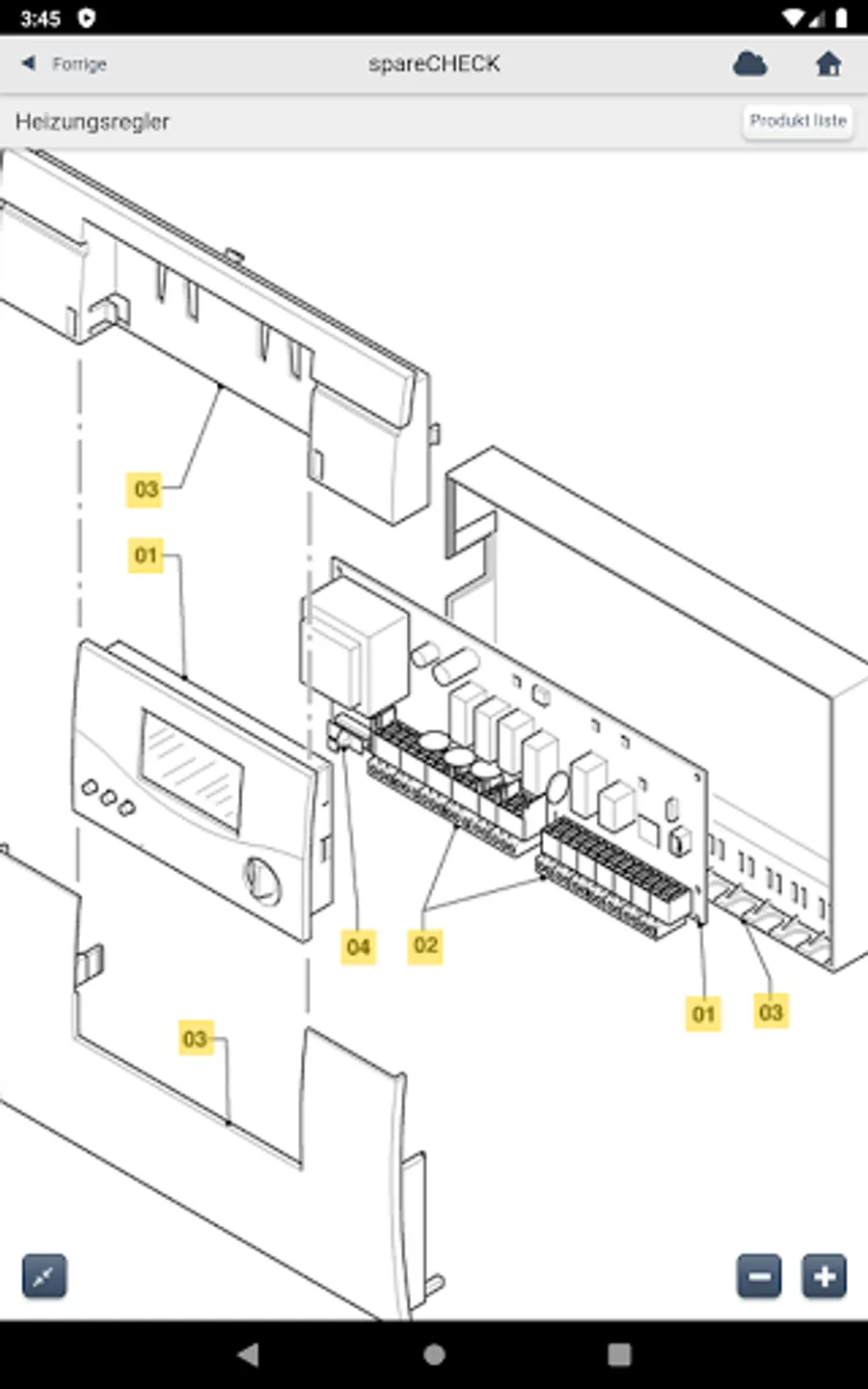 3:45

Forrige

spareCHECK

Heizungsregler

Produkt liste

03

01

04

02

01

03

03