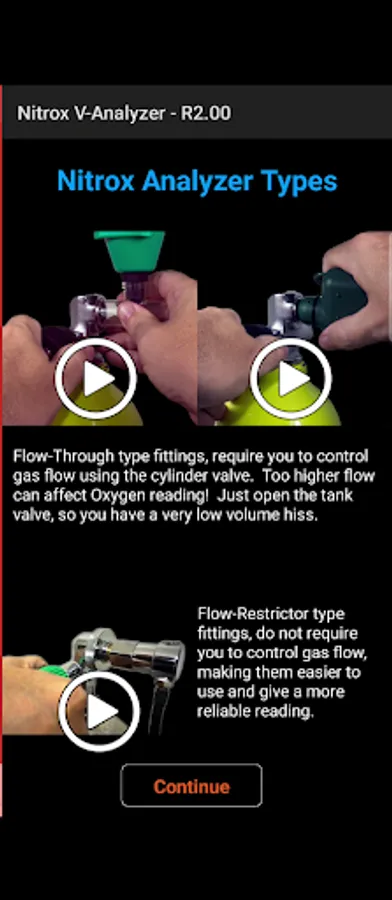 Nitrox V-Analyzer - R2.00

Nitrox Analyzer Types

Flow-Through type fittings, require you to control gas flow using the cylinder valve. Too higher flow can affect Oxygen reading! Just open the tank valve, so you have a very low volume hiss.

Flow-Restrictor type fittings, do not require you to control gas flow, making them easier to use and give a more reliable reading.

Continue