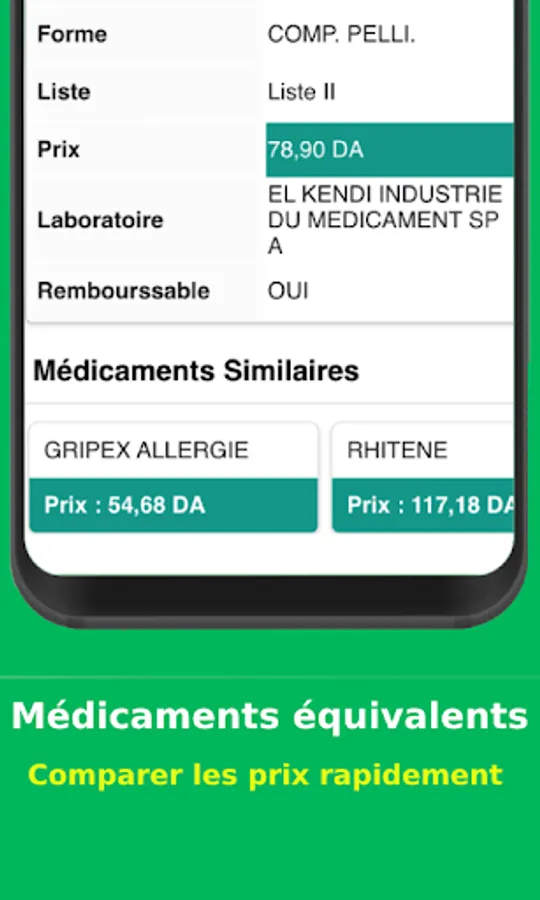 | Forme | COMP. PELLI. |
|---|---|
| Liste | Liste II |
| Prix | 78,90 DA |
| Laboratoire | EL KENDI INDUSTRIE DU MEDICAMENT SP A |
| Rembourssable | OUI |

Médicaments Similaires

GRIPEX ALLERGIE
Prix : 54,68 DA

RHITENE
Prix : 117,18 DA

Médicaments équivalents

Comparer les prix rapidement