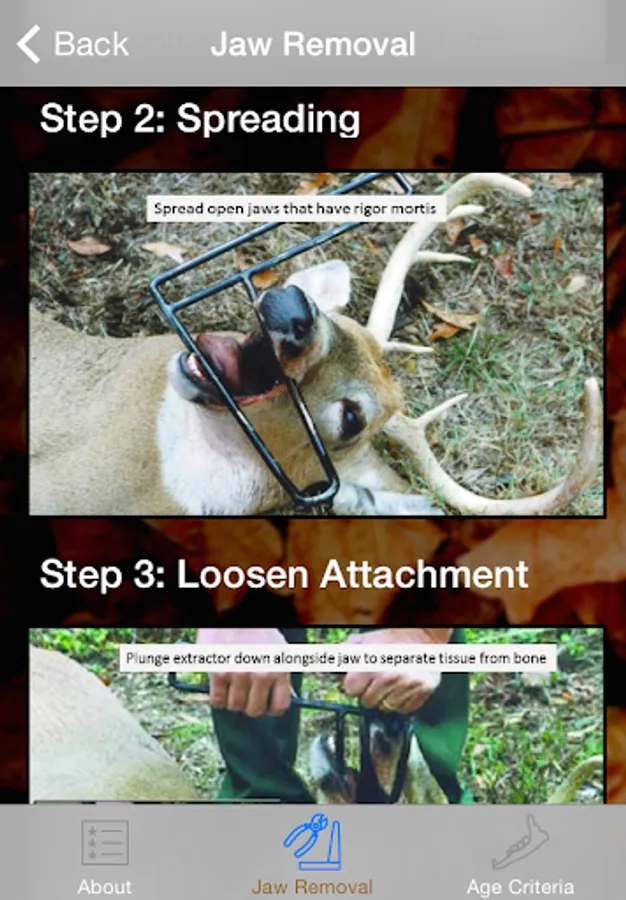 Back

Jaw Removal

Step 2: Spreading

Spread open jaws that have rigor mortis

Step 3: Loosen Attachment

Plunge extractor down alongside jaw to separate tissue from bone

About

Jaw Removal

Age Criteria