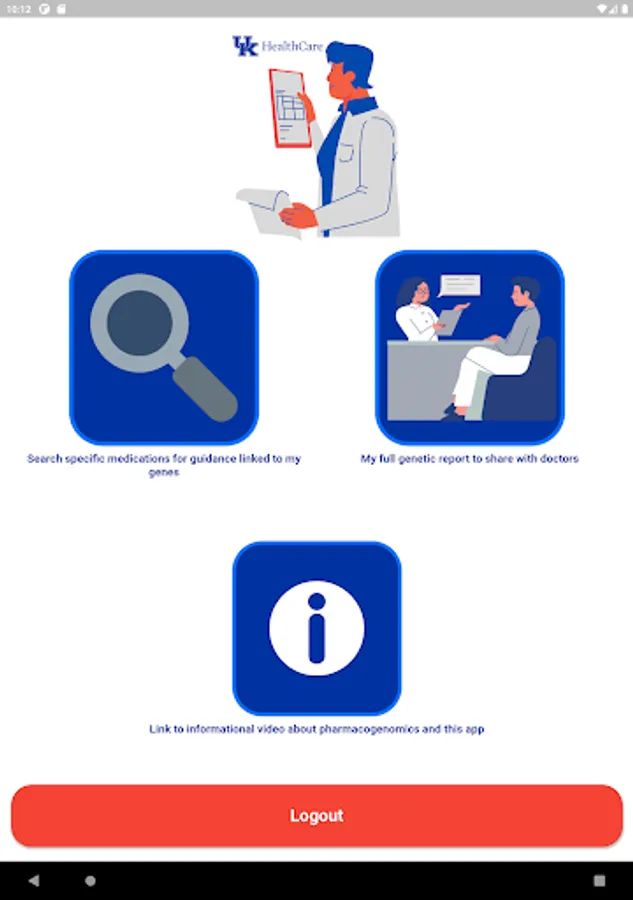 10:12

UK HealthCare

Search specific medications for guidance linked to my genes

My full genetic report to share with doctors

Link to informational video about pharmacogenomics and this app

Logout