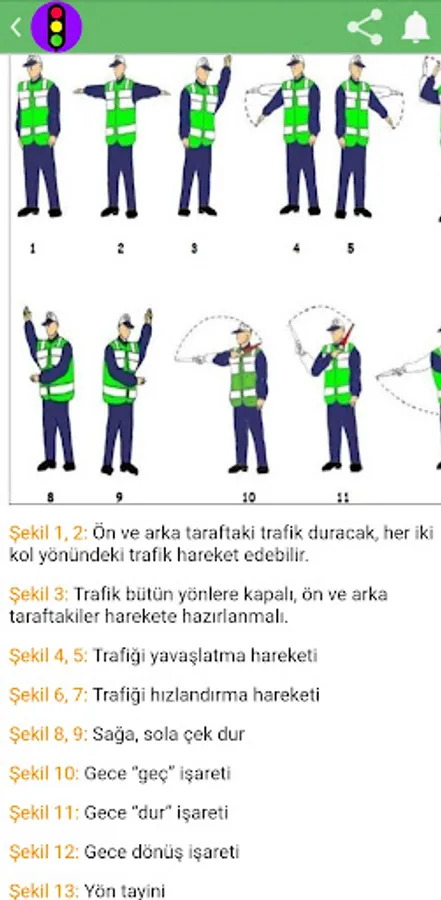 1 2 3 4 5

8 9 10 11

Şekil 1, 2: Ön ve arka taraftaki trafik duracak, her iki kol yönündeki trafik hareket edebilir.

Şekil 3: Trafik bütün yönlere kapalı, ön ve arka taraftakiler harekete hazırlanmalı.

Şekil 4, 5: Trafiği yavaşlatma hareketi

Şekil 6, 7: Trafiği hızlandırma hareketi

Şekil 8, 9: Sağa, sola çek dur

Şekil 10: Gece "geç" işareti

Şekil 11: Gece "dur" işareti

Şekil 12: Gece dönüş işareti

Şekil 13: Yön tayini