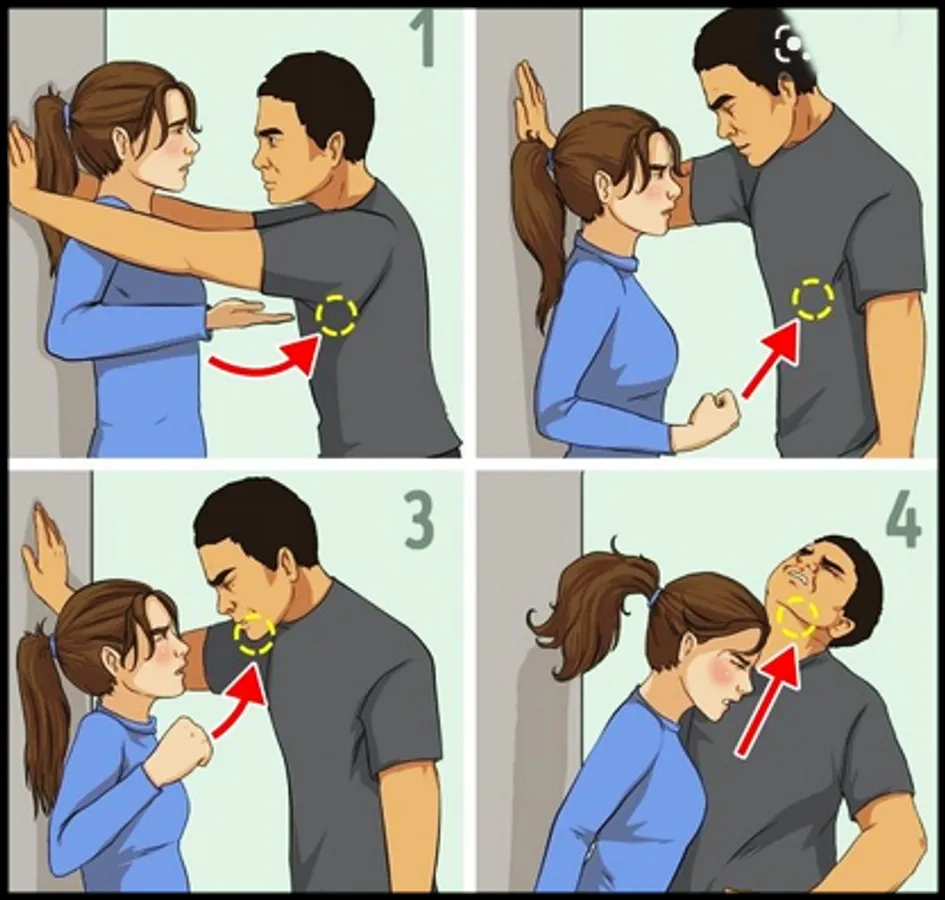 1

3

4