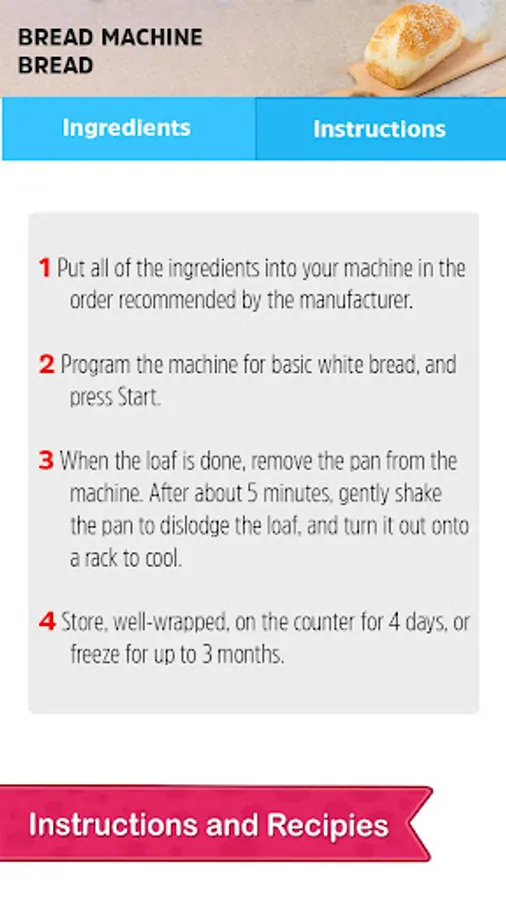 BREAD MACHINE BREAD

Ingredients

Instructions

1 Put all of the ingredients into your machine in the order recommended by the manufacturer.

2 Program the machine for basic white bread, and press Start.

3 When the loaf is done, remove the pan from the machine. After about 5 minutes, gently shake the pan to dislodge the loaf, and turn it out onto a rack to cool.

4 Store, well-wrapped, on the counter for 4 days, or freeze for up to 3 months.

Instructions and Recipies