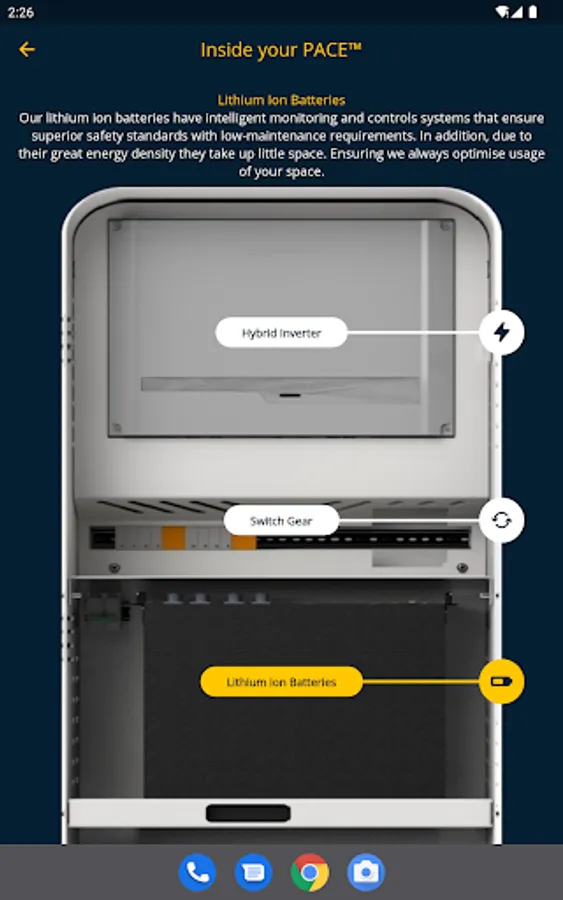 2:26

Inside your PACE™

Lithium Ion Batteries
Our lithium ion batteries have intelligent monitoring and controls systems that ensure superior safety standards with low-maintenance requirements. In addition, due to their great energy density they take up little space. Ensuring we always optimise usage of your space.

Hybrid Inverter

Switch Gear

Lithium Ion Batteries