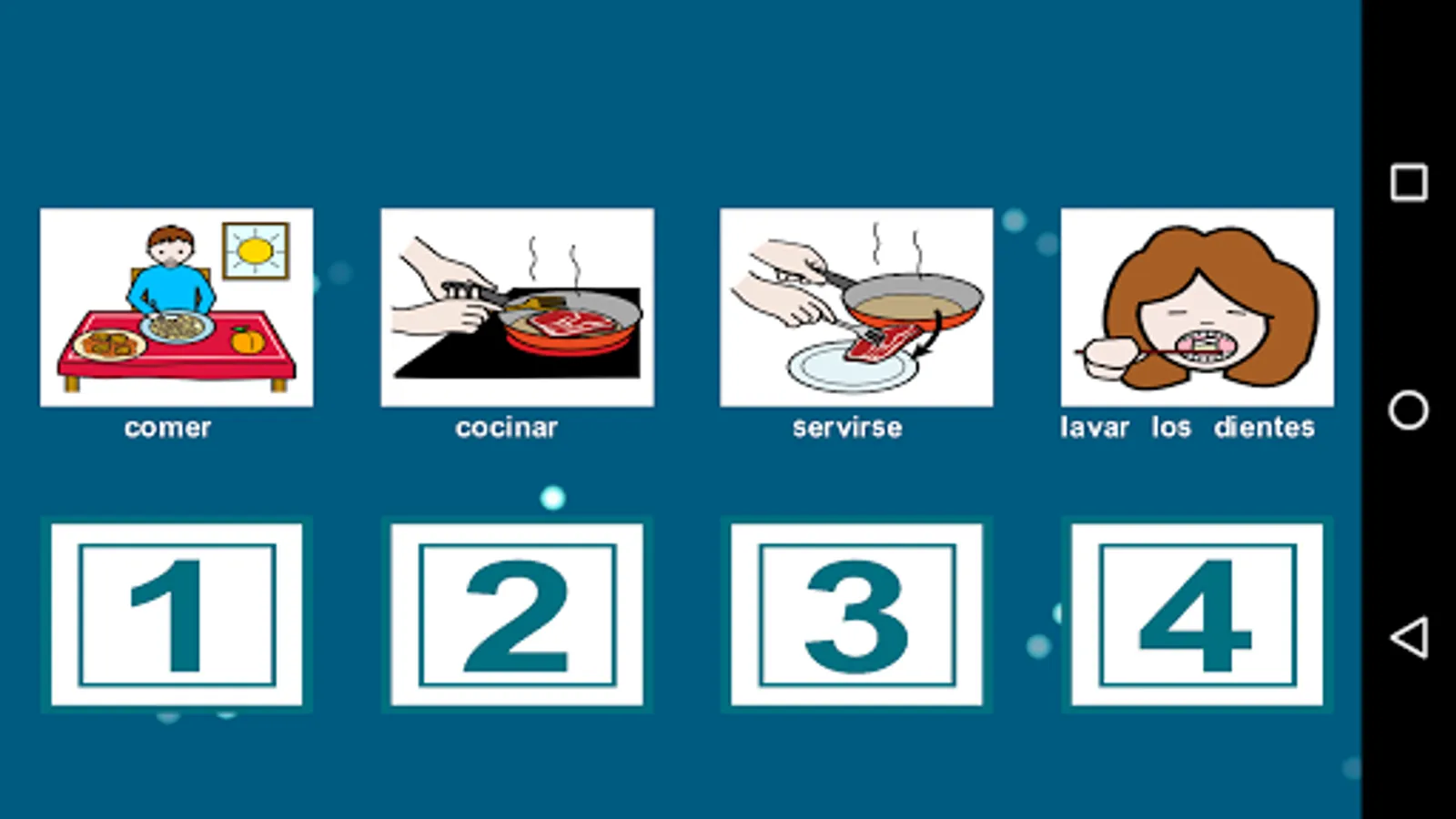 comer

cocinar

servirse

lavar los dientes

1

2

3

4