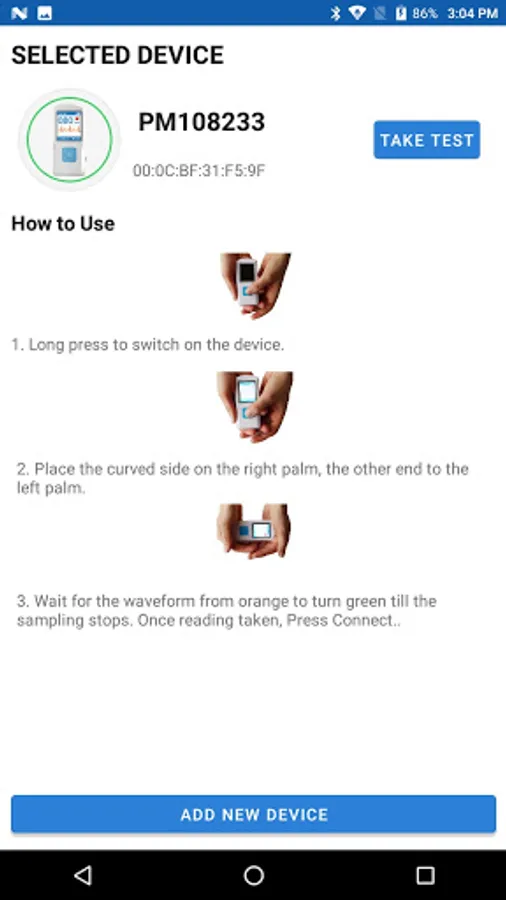 86% 3:04 PM

SELECTED DEVICE

PM108233

00:0C:BF:31:F5:9F

TAKE TEST

How to Use

1. Long press to switch on the device.

2. Place the curved side on the right palm, the other end to the left palm.

3. Wait for the waveform from orange to turn green till the sampling stops. Once reading taken, Press Connect..

ADD NEW DEVICE