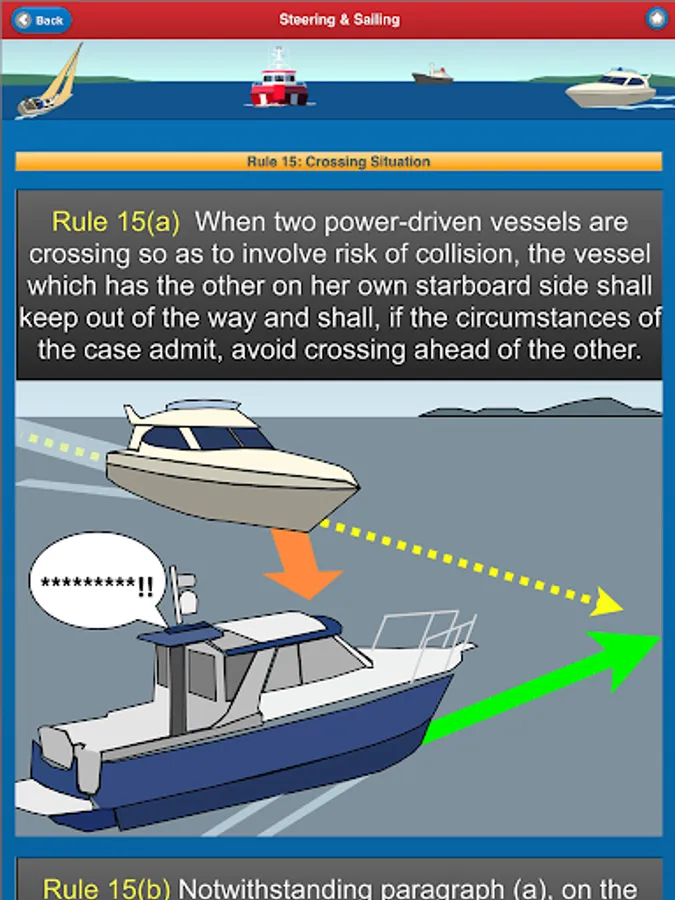 Back

Steering & Sailing

Rule 15: Crossing Situation

Rule 15(a) When two power-driven vessels are crossing so as to involve risk of collision, the vessel which has the other on her own starboard side shall keep out of the way and shall, if the circumstances of the case admit, avoid crossing ahead of the other.

*********!!

Rule 15(b) Notwithstanding paragraph (a), on the