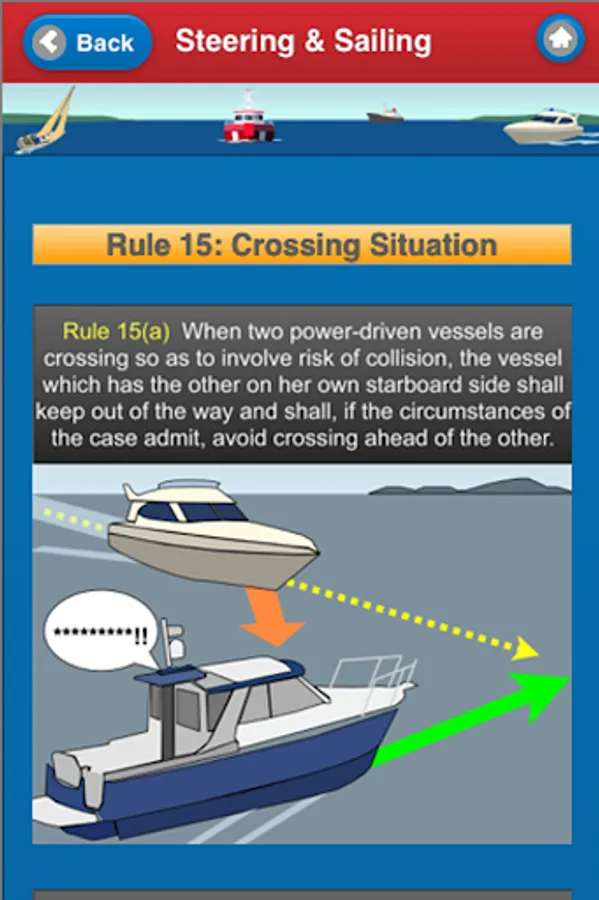 Back

Steering & Sailing

Rule 15: Crossing Situation

Rule 15(a) When two power-driven vessels are crossing so as to involve risk of collision, the vessel which has the other on her own starboard side shall keep out of the way and shall, if the circumstances of the case admit, avoid crossing ahead of the other.

*********!!