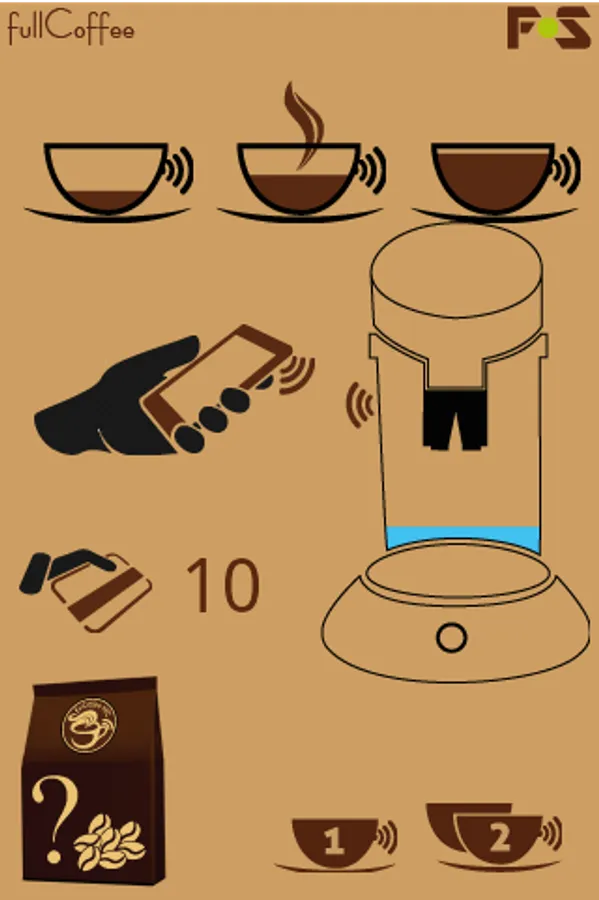 fullCoffee

FS

10

?

1

2